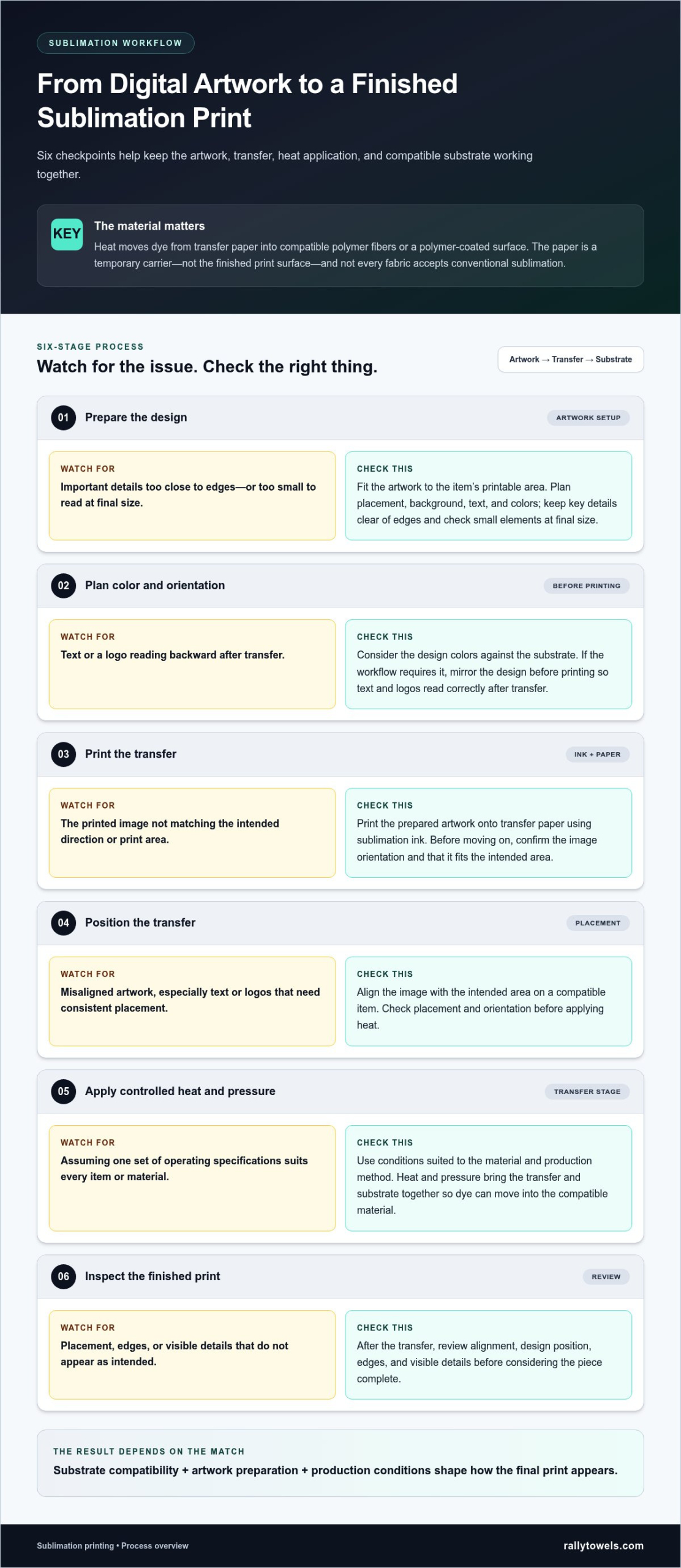 SUBLIMATION WORKFLOW

From Digital Artwork to a Finished Sublimation Print

Six checkpoints help keep the artwork, transfer, heat application, and compatible substrate working together.

KEY

The material matters

Heat moves dye from transfer paper into compatible polymer fibers or a polymer-coated surface. The paper is a temporary carrier—not the finished print surface—and not every fabric accepts conventional sublimation.

SIX-STAGE PROCESS

Watch for the issue. Check the right thing.

Artwork → Transfer → Substrate

01 Prepare the design

ARTWORK SETUP

WATCH FOR

Important details too close to edges—or too small to read at final size.

CHECK THIS

Fit the artwork to the item's printable area. Plan placement, background, text, and colors; keep key details clear of edges and check small elements at final size.

02 Plan color and orientation

BEFORE PRINTING

WATCH FOR

Text or a logo reading backward after transfer.

CHECK THIS

Consider the design colors against the substrate. If the workflow requires it, mirror the design before printing so text and logos read correctly after transfer.

03 Print the transfer

INK + PAPER

WATCH FOR

The printed image not matching the intended direction or print area.

CHECK THIS

Print the prepared artwork onto transfer paper using sublimation ink. Before moving on, confirm the image orientation and that it fits the intended area.

04 Position the transfer

PLACEMENT

WATCH FOR

Misaligned artwork, especially text or logos that need consistent placement.

CHECK THIS

Align the image with the intended area on a compatible item. Check placement and orientation before applying heat.

05 Apply controlled heat and pressure

TRANSFER STAGE

WATCH FOR

Assuming one set of operating specifications suits every item or material.

CHECK THIS

Use conditions suited to the material and production method. Heat and pressure bring the transfer and substrate together so dye can move into the compatible material.

06 Inspect the finished print

REVIEW

WATCH FOR

Placement, edges, or visible details that do not appear as intended.

CHECK THIS

After the transfer, review alignment, design position, edges, and visible details before considering the piece complete.

THE RESULT DEPENDS ON THE MATCH

Substrate compatibility + artwork preparation + production conditions shape how the final print appears.

Sublimation printing • Process overview

rallytowels.com