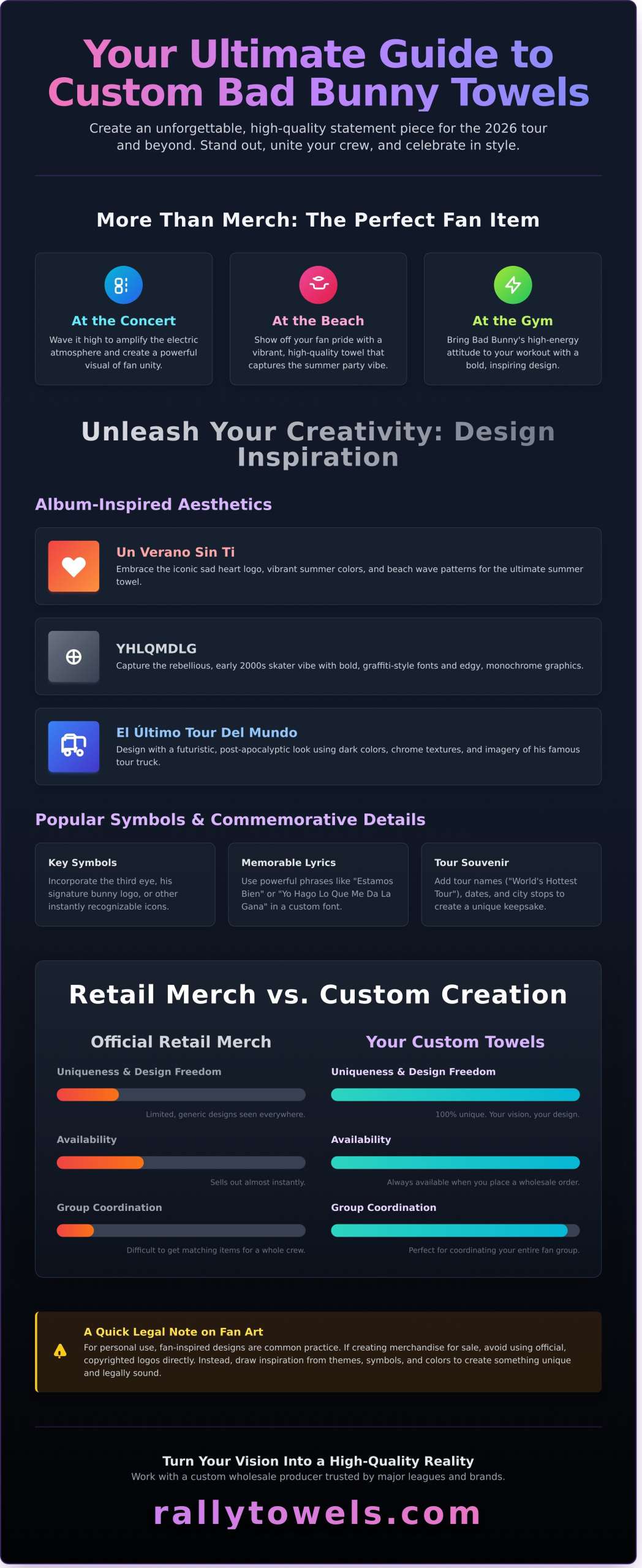 Your Ultimate Guide to Custom Bad Bunny Towels

Create an unforgettable, high-quality statement piece for the 2026 tour and beyond. Stand out, unite your crew, and celebrate in style.

More Than Merch: The Perfect Fan Item

At the Concert
Wave it high to amplify the electric atmosphere and create a powerful visual of fan unity.

At the Beach
Show off your fan pride with a vibrant, high-quality towel that captures the summer party vibe.

At the Gym
Bring Bad Bunny's high-energy attitude to your workout with a bold, inspiring design.

Unleash Your Creativity: Design Inspiration

Album-Inspired Aesthetics

Un Verano Sin Ti
Embrace the iconic sad heart logo, vibrant summer colors, and beach wave patterns for the ultimate summer towel.

YHLQMDLG
Capture the rebellious, early 2000s skater vibe with bold, graffiti-style fonts and edgy, monochrome graphics.

El Último Tour Del Mundo
Design with a futuristic, post-apocalyptic look using dark colors, chrome textures, and imagery of his famous tour truck.

Popular Symbols & Commemorative Details

Key Symbols
Incorporate the third eye, his signature bunny logo, or other instantly recognizable icons.

Memorable Lyrics
Use powerful phrases like "Estamos Bien" or "Yo Hago Lo Que Me Da La Gana" in a custom font.

Tour Souvenir
Add tour names ("World's Hottest Tour"), dates, and city stops to create a unique keepsake.

Retail Merch vs. Custom Creation

Official Retail Merch

Uniqueness & Design Freedom
Limited, generic designs seen everywhere.

Availability
Sells out almost instantly.

Group Coordination
Difficult to get matching items for a whole crew.

Your Custom Towels

Uniqueness & Design Freedom
100% unique. Your vision, your design.

Availability
Always available when you place a wholesale order.

Group Coordination
Perfect for coordinating your entire fan group.

A Quick Legal Note on Fan Art
For personal use, fan-inspired designs are common practice. If creating merchandise for sale, avoid using official, copyrighted logos directly. Instead, draw inspiration from themes, symbols, and colors to create something unique and legally sound.

Turn Your Vision Into a High-Quality Reality
Work with a custom wholesale producer trusted by major leagues and brands.

rallytowels.com